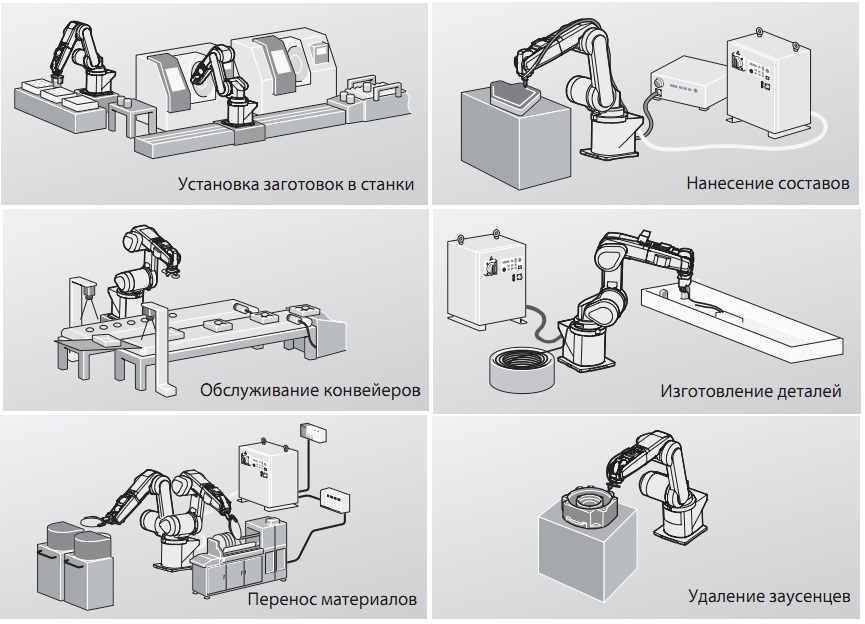 Установка заготовок в станки

Нанесение составов

Обслуживание конвейеров

Изготовление деталей

Перенос материалов

Удаление заусенцев